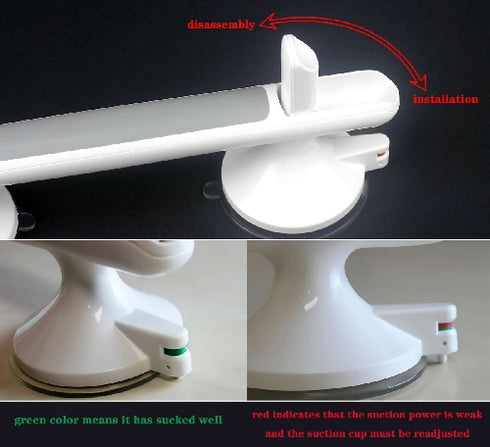 disassembly

installation

green color means it has sucked well

red indicates that the suction power is weak and the suction cup must be readjusted