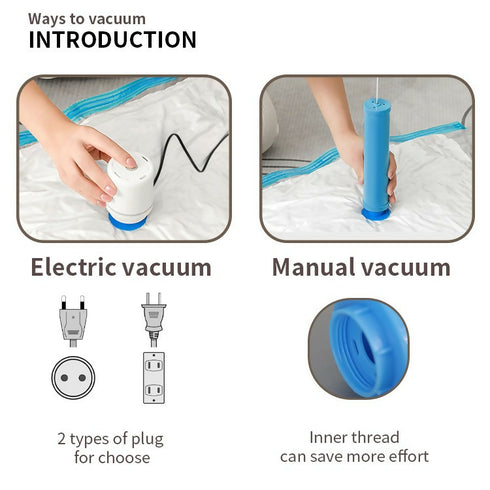 Ways to vacuum
INTRODUCTION

Electric vacuum

2 types of plug for choose

Manual vacuum

Inner thread can save more effort