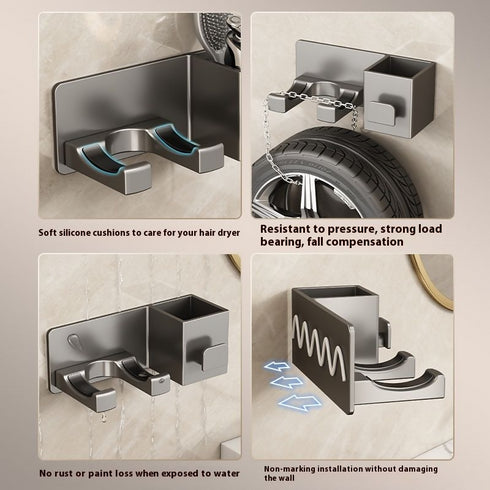 Soft silicone cushions to care for your hair dryer

Resistant to pressure, strong load bearing, fall compensation

No rust or paint loss when exposed to water

Non-marking installation without damaging the wall