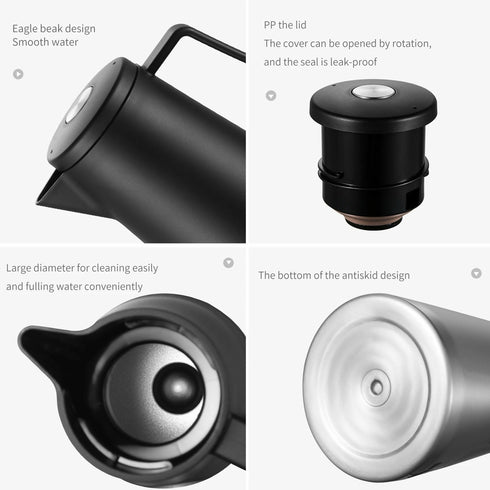 Eagle beak design
Smooth water

PP the lid
The cover can be opened by rotation, and the seal is leak-proof

Large diameter for cleaning easily and fulling water conveniently

The bottom of the antiskid design