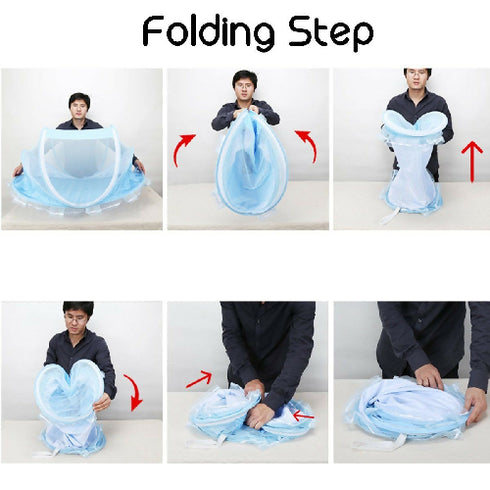 Folding Step