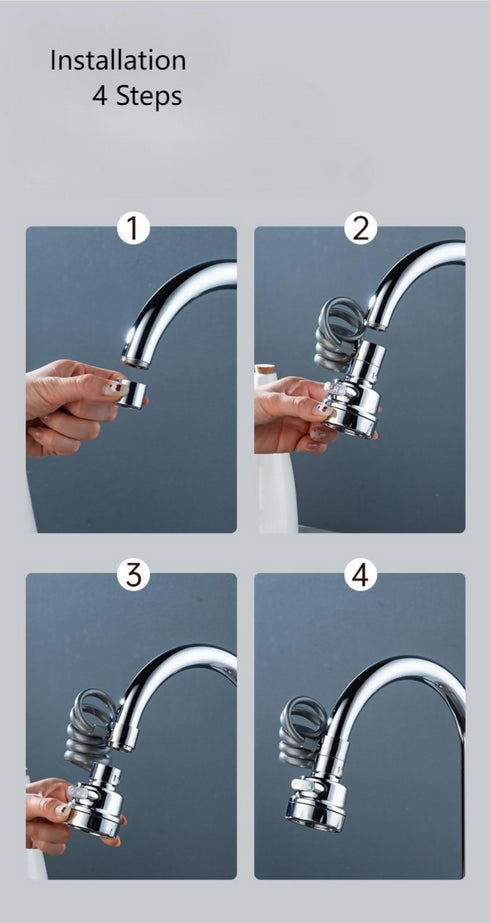 Installation
4 Steps

1

2

3

4